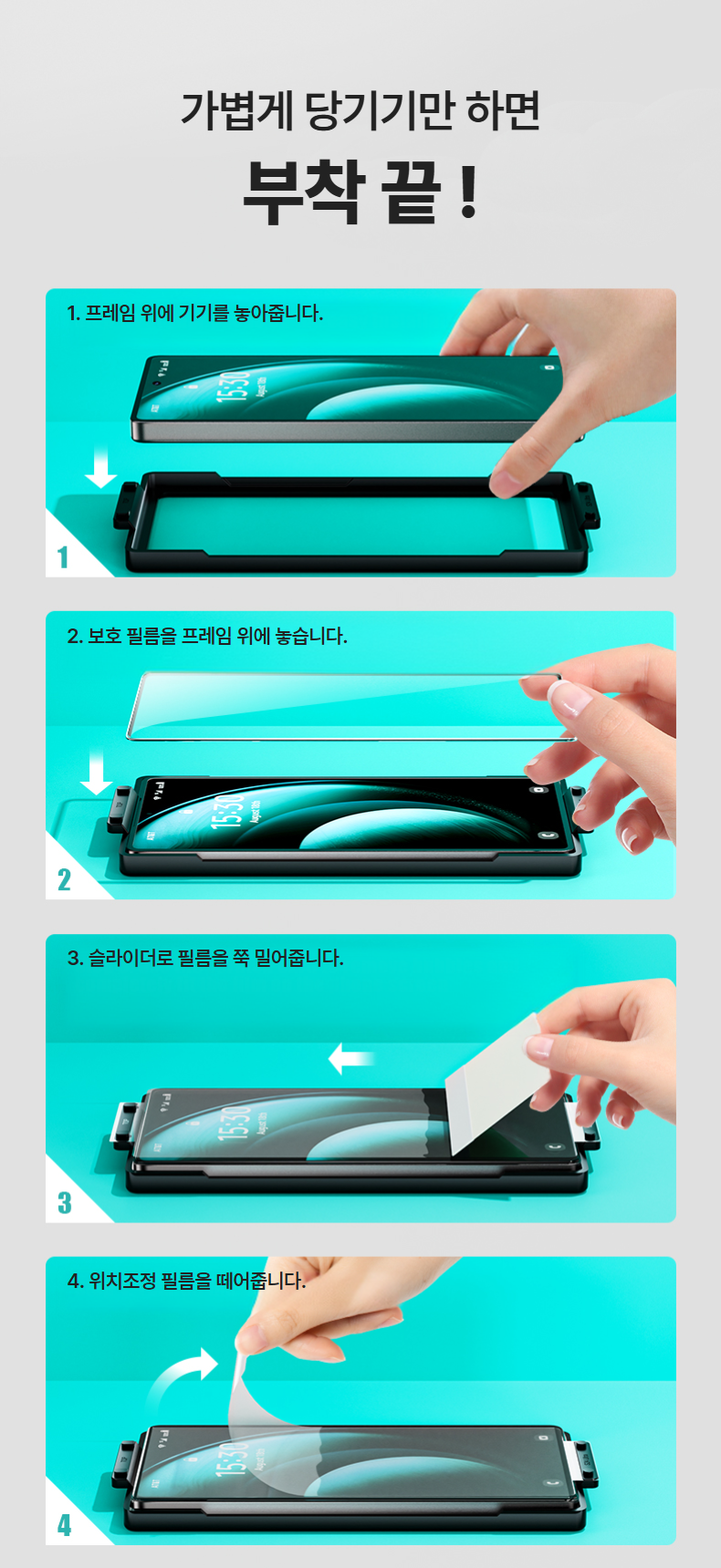 가볍게 당기기만 하면

부착 끝 !

1. 프레임 위에 기기를 놓아줍니다.

15:30

1

2. 보호 필름을 프레임 위에 놓습니다.

15:30

2

3. 슬라이더로 필름을 쭉 밀어줍니다.

15:30

3

4. 위치조정 필름을 떼어줍니다.

15:30

4